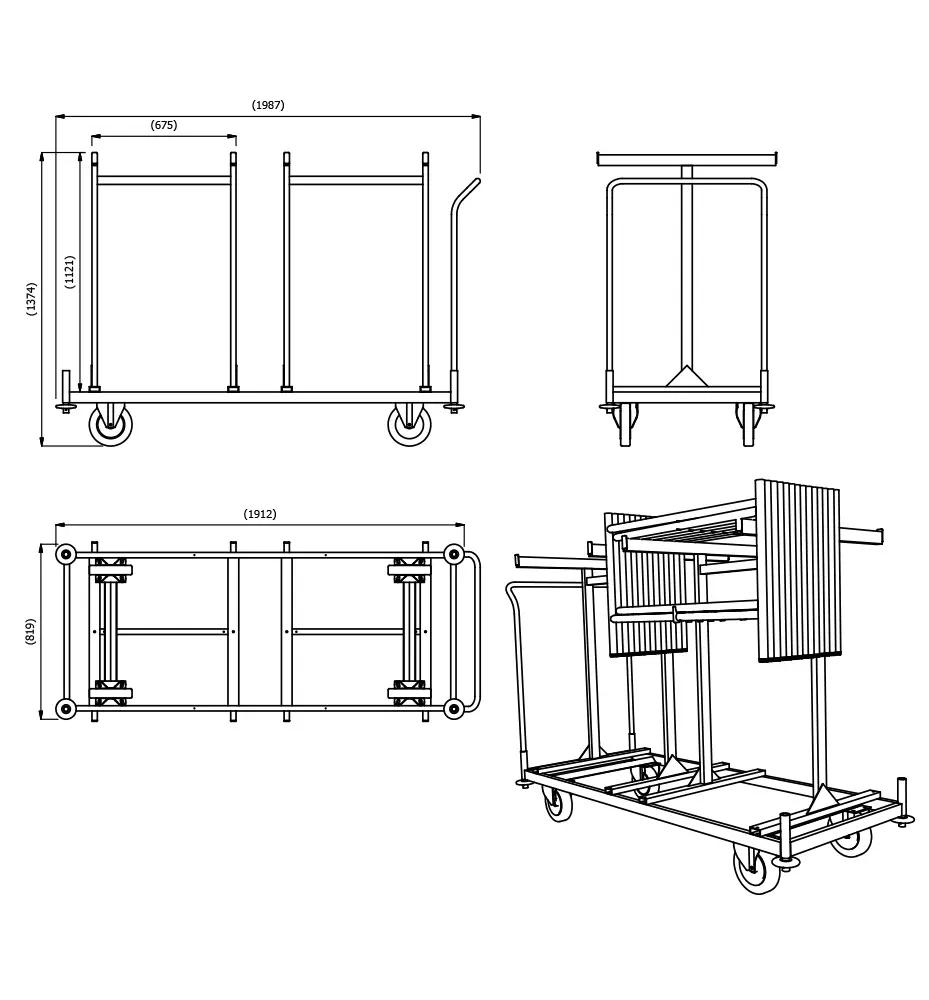 (1987)
(675)
(1374)
(1121)
(1912)
(819)